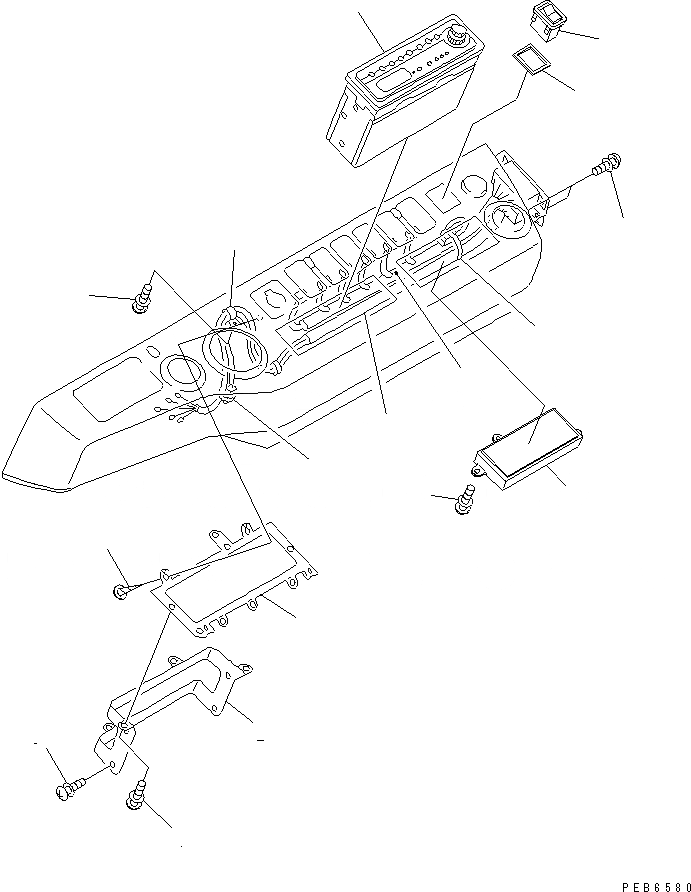 PEB6580