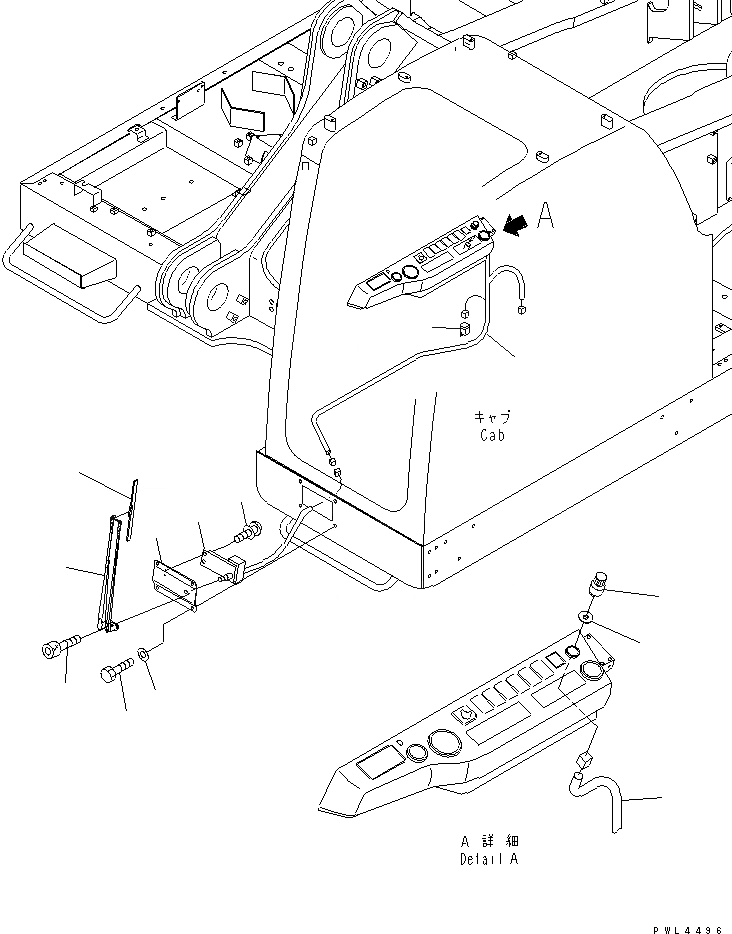 A

キャブ
Cab

A 詳細
Detail A

PWL4496