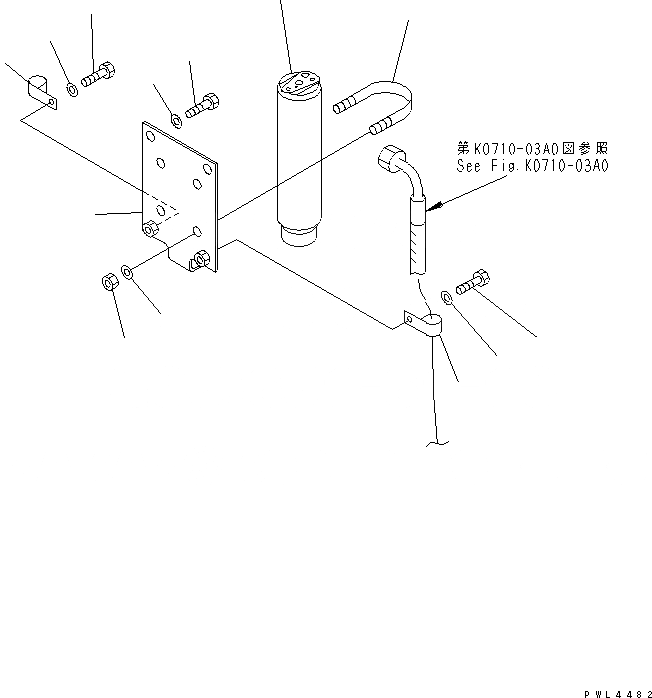 第K0710-03A0図参照
See Fig.K0710-03A0

PWL4482