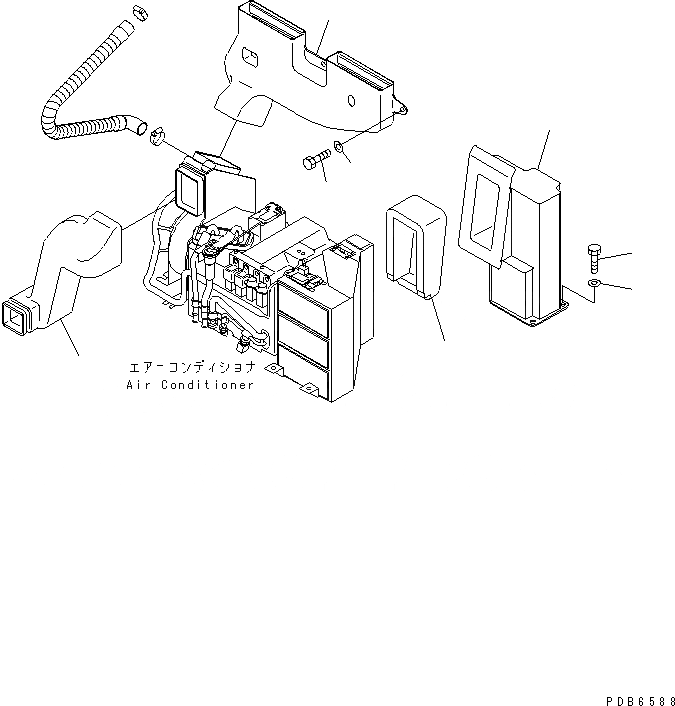 エアーコンディショナ
Air Conditioner

PDB6588