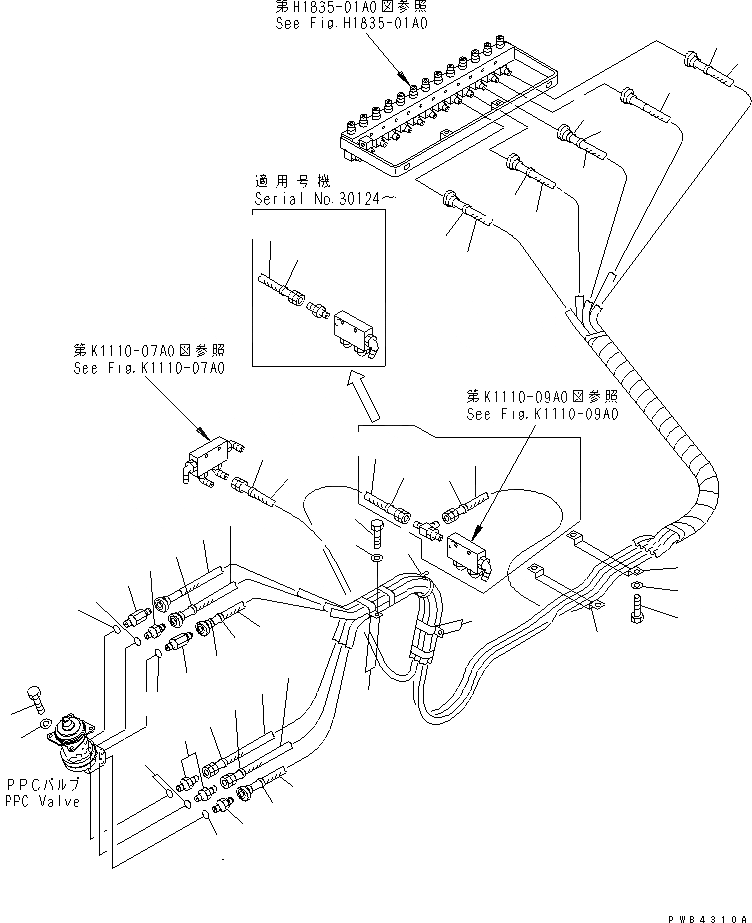 第H1835-01A0図参照
See Fig.H1835-01A0

適用号機
Serial No.30124～

第K1110-07A0図参照
See Fig.K1110-07A0

第K1110-09A0図参照
See Fig.K1110-09A0

PPCバルブ
PPC Valve

PWB4310A