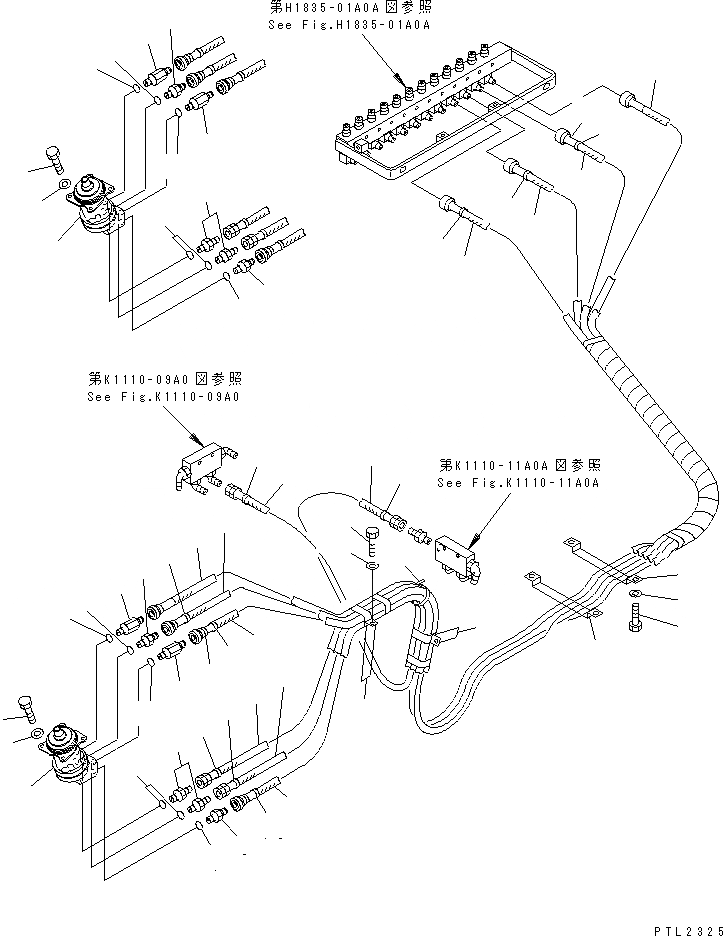 第H1835-01A0A図参照
See Fig.H1835-01A0A

第K1110-09A0図参照
See Fig.K1110-09A0

第K1110-11A0A図参照
See Fig.K1110-11A0A

PTL2325