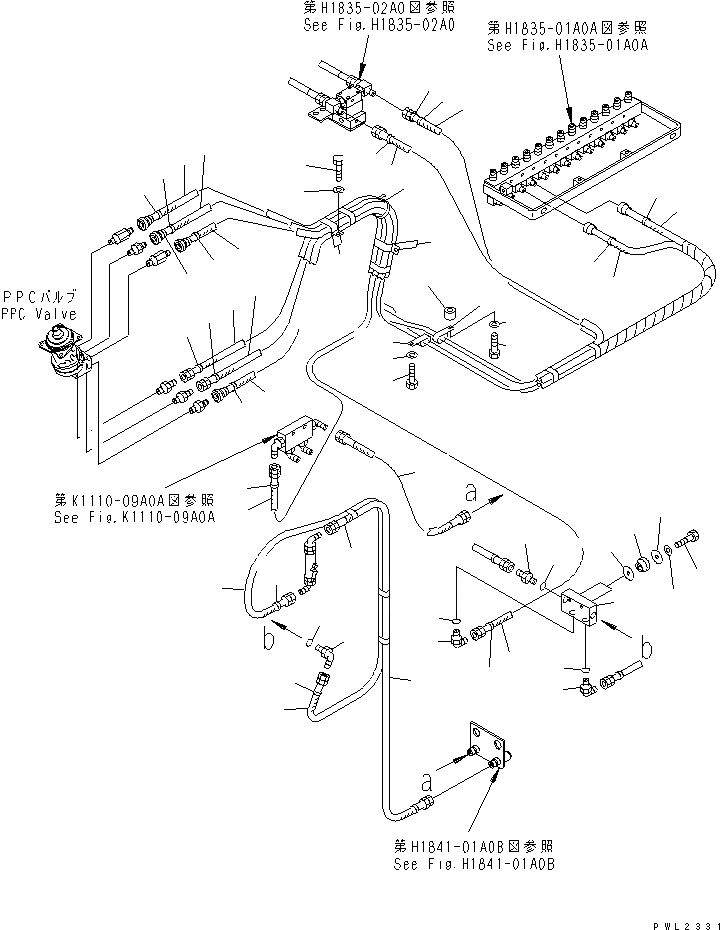 第H1835-02A0図参照
See Fig.H1835-02A0

第H1835-01A0A図参照
See Fig.H1835-01A0A

PPCバルブ
PPC Valve

第K1110-09A0A図参照
See Fig.K1110-09A0A

a

b

b

a

第H1841-01A0B図参照
See Fig.H1841-01A0B

PWL2331