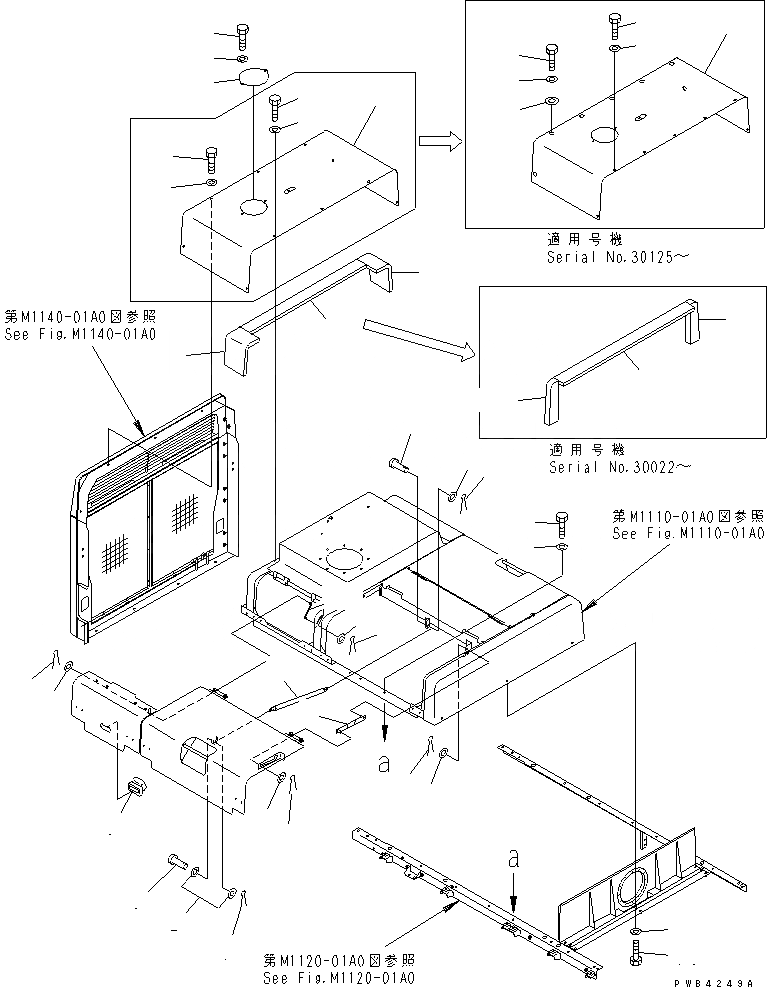 適用号機
Serial No.30125～

第M1140-01A0図参照
See Fig.M1140-01A0

適用号機
Serial No.30022～

第M1110-01A0図参照
See Fig.M1110-01A0

a

a

第M1120-01A0図参照
See Fig.M1120-01A0

PWB4249A