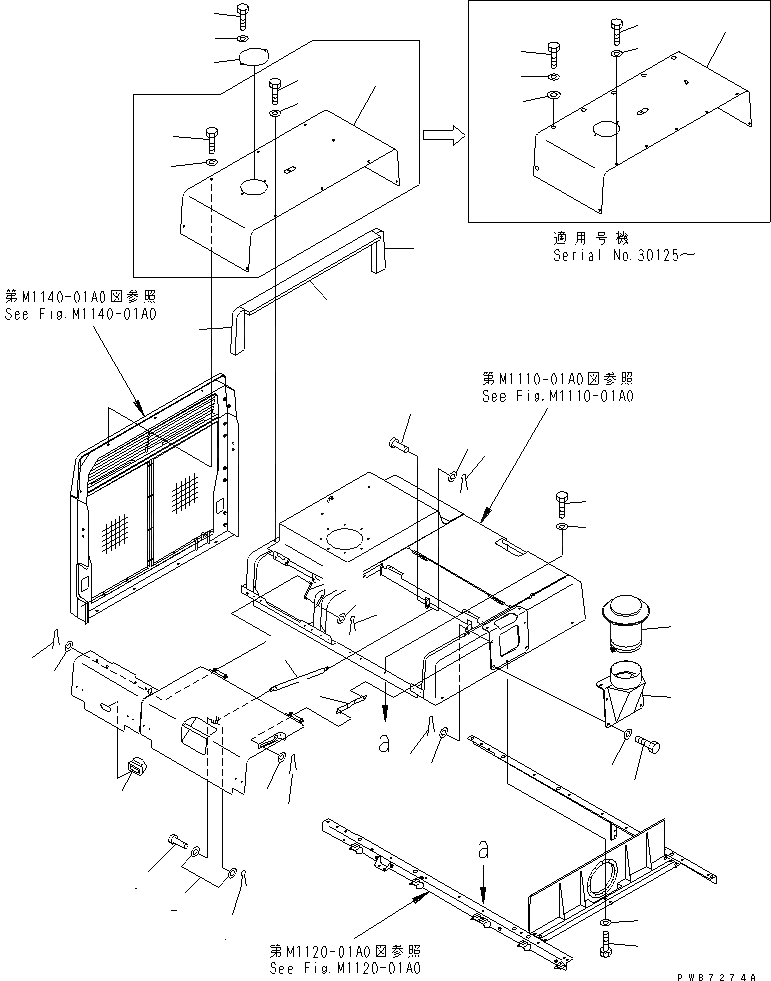 適用号機
Serial No.30125～

第M1140-01A0図参照
See Fig.M1140-01A0

第M1110-01A0図参照
See Fig.M1110-01A0

a

a

第M1120-01A0図参照
See Fig.M1120-01A0

PW87274A