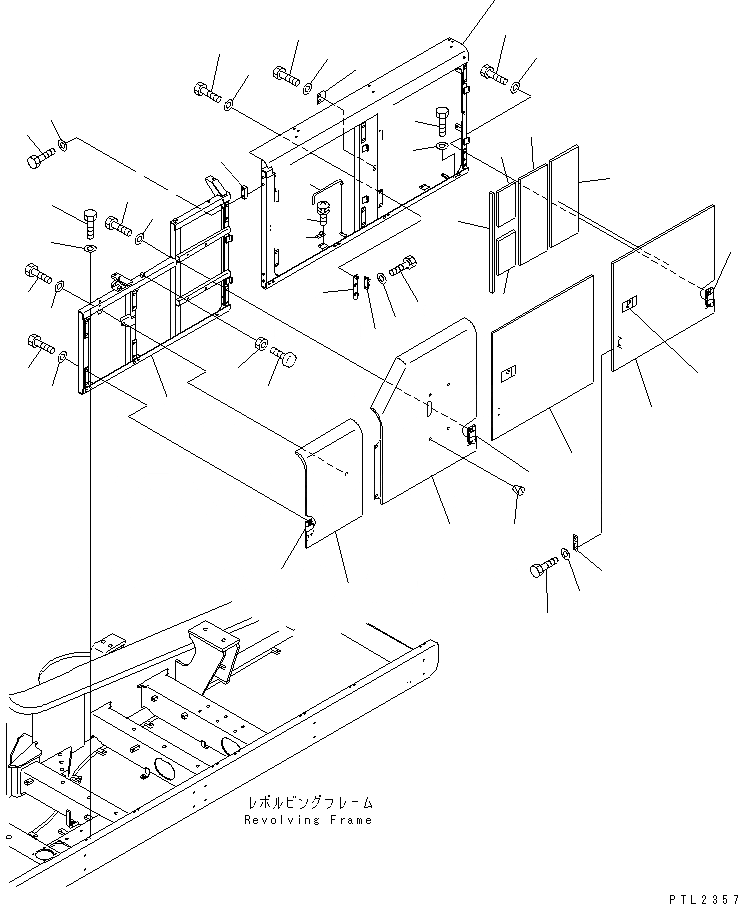 レボルビングフレーム
Revolving Frame

PTL2357