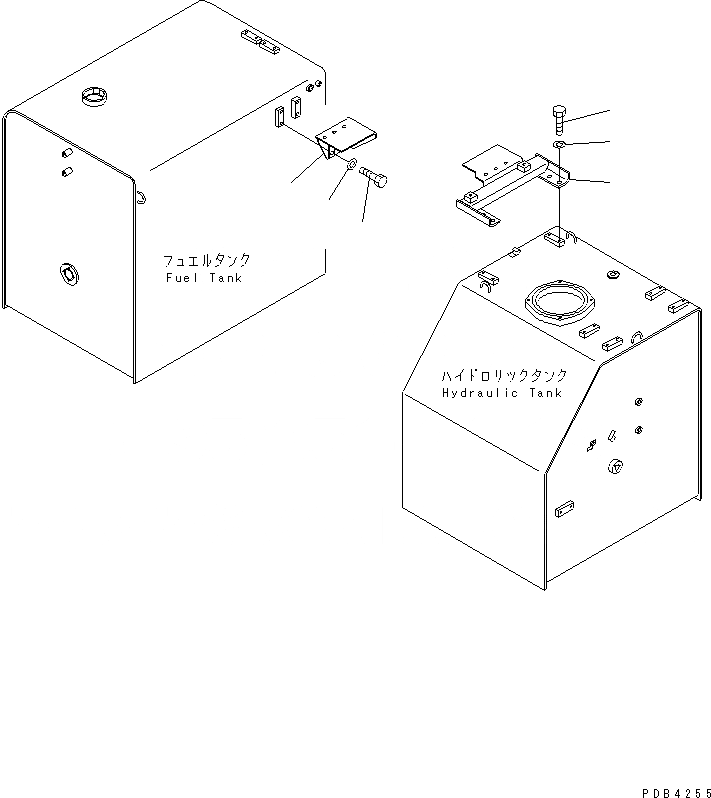 フュエルタンク
Fuel Tank

ハイドロリックタンク
Hydraulic Tank

PDB4255