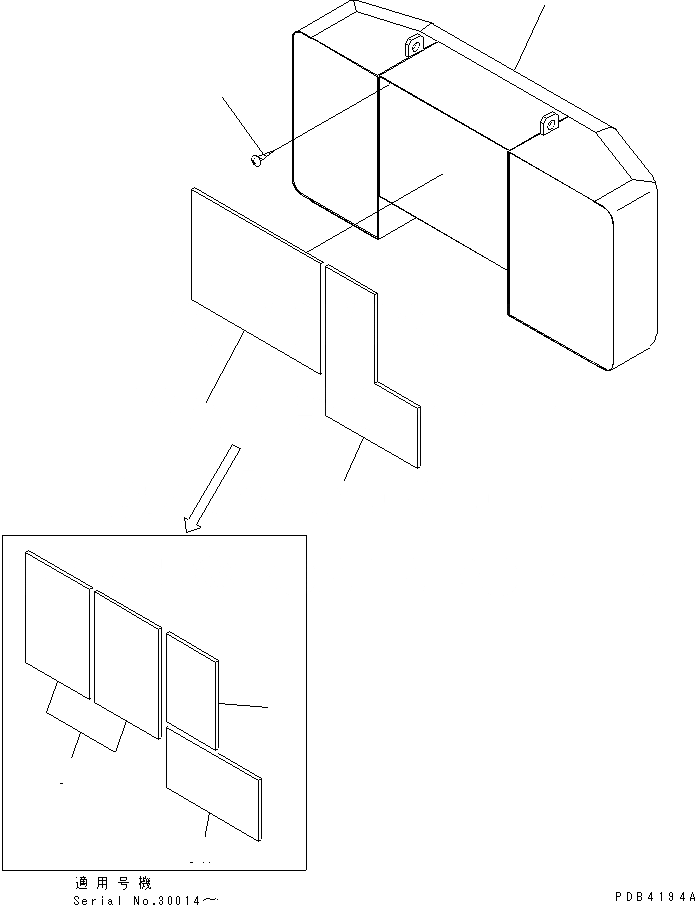 適用号機
Serial No.30014～

PDB4194A