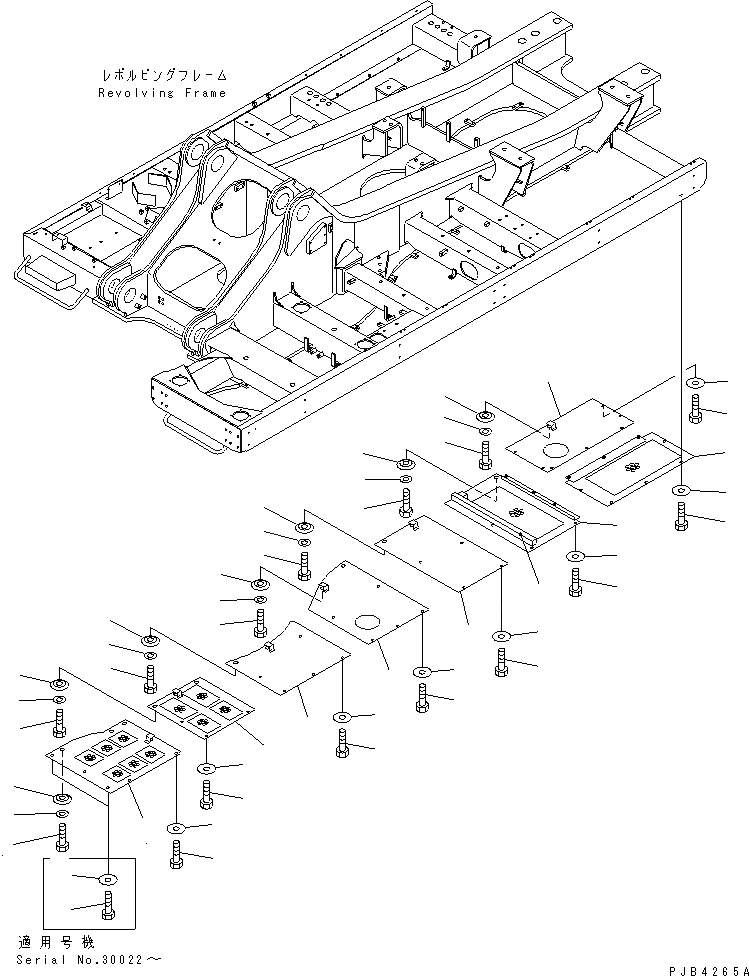 レボルビングフレーム
Revolving Frame

適用号機
Serial No.30022～

PJB4265A