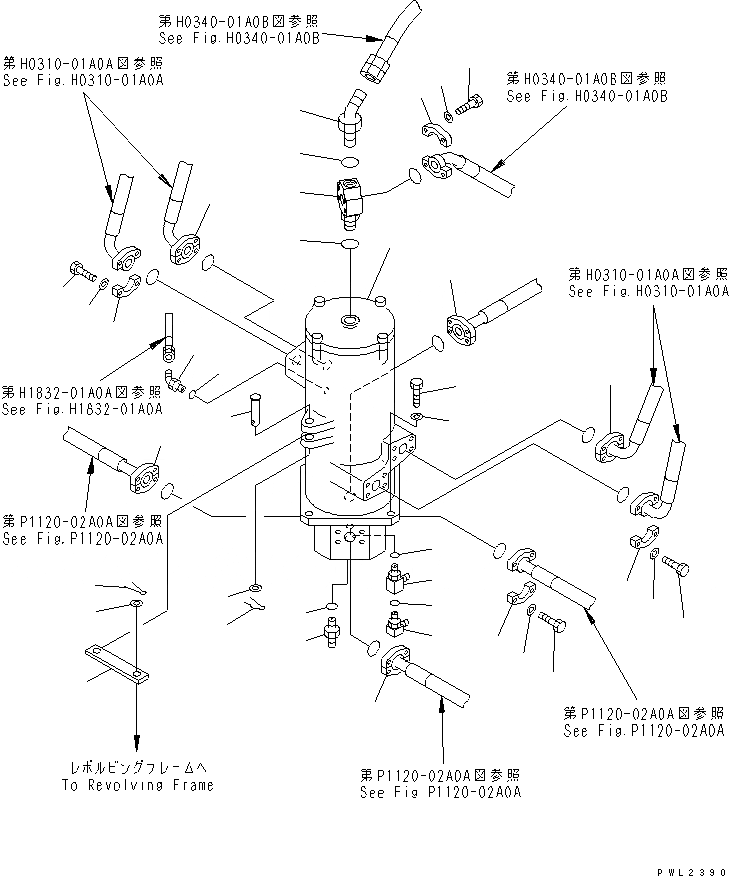 第H0340-01A0B図参照
See Fig.H0340-01A0B

第H0310-01A0A図参照
See Fig.H0310-01A0A

第H0340-01A0B図参照
See Fig.H0340-01A0B

第H0310-01A0A図参照
See Fig.H0310-01A0A

第H1832-01A0A図参照
See Fig.H1832-01A0A

第P1120-02A0A図参照
See Fig.P1120-02A0A

第P1120-02A0A図参照
See Fig.P1120-02A0A

レボルビングフレームへ
To Revolving Frame

第P1120-02A0A図参照
See Fig P1120-02A0A

PWL2390