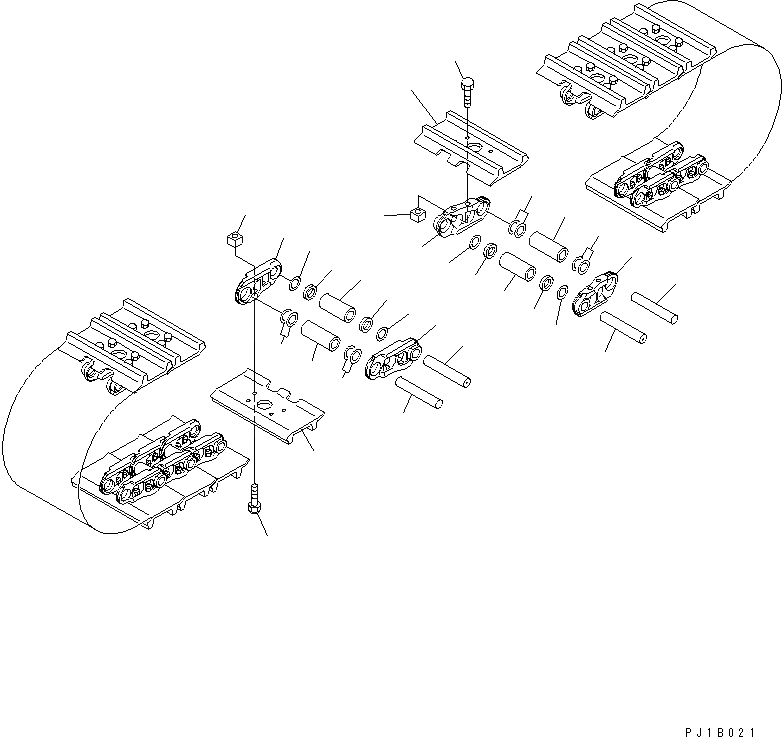 PJ1B021