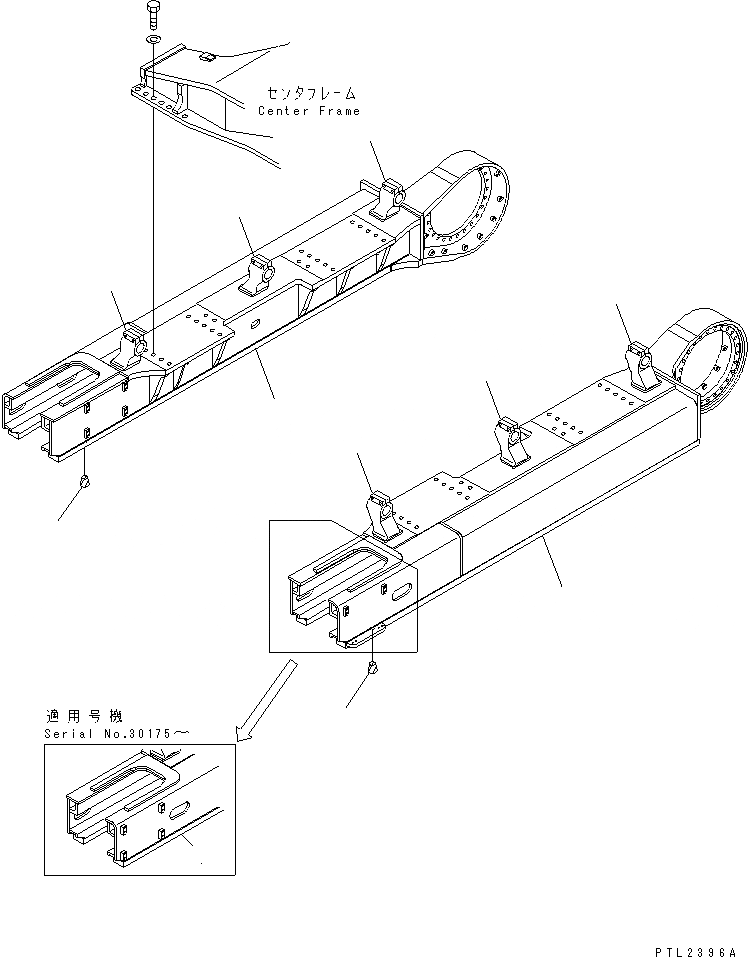 センタフレーム
Center Frame

適用号機
Serial No.30175～

PTL2396A