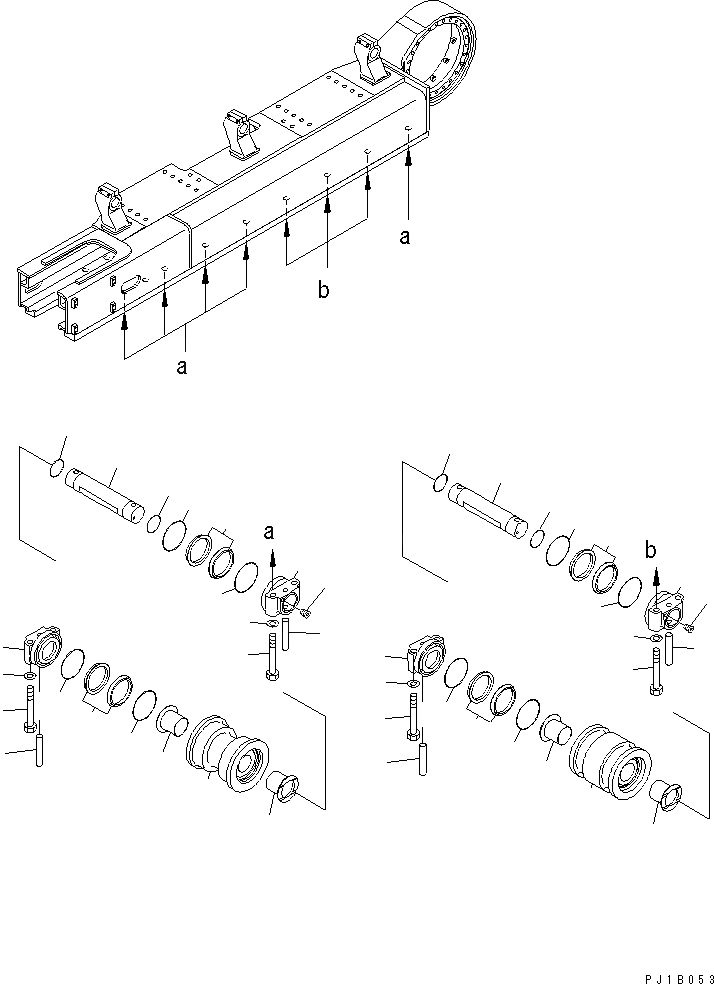 a

b

a

a

b

PJ1B053