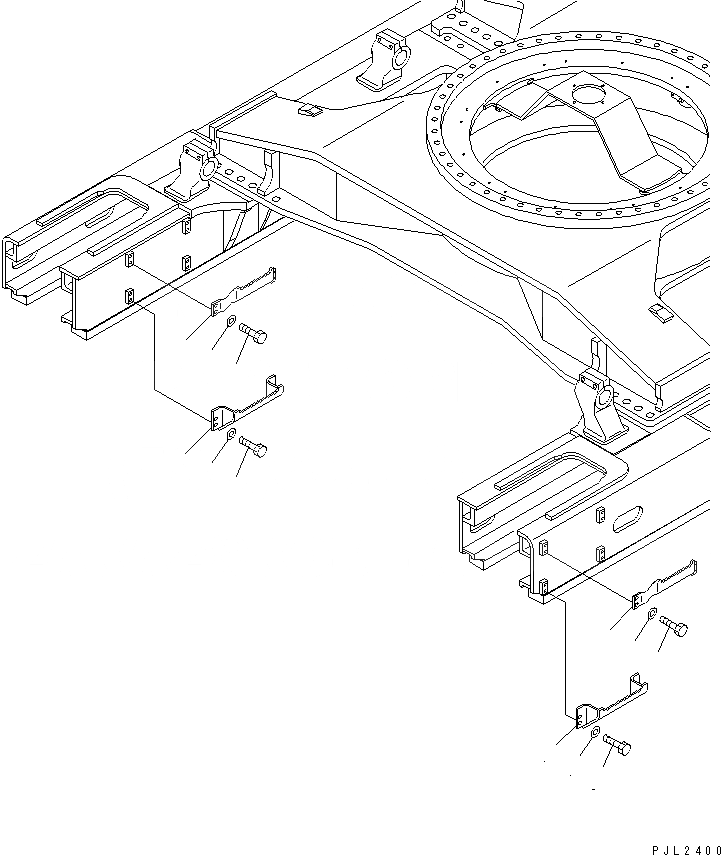 PJL2400