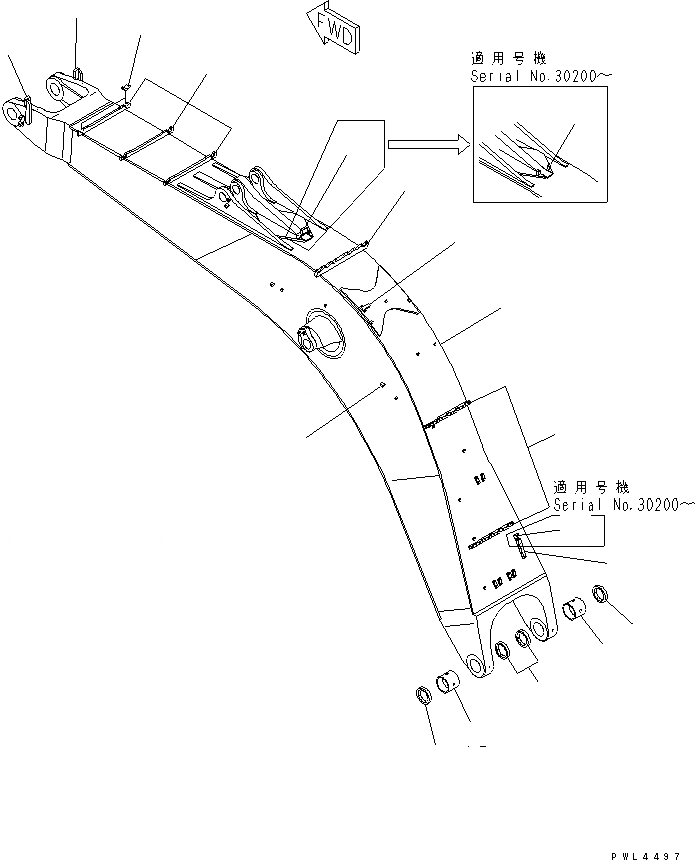 FWD

適用号機
Serial No.30200～

適用号機
Serial No.30200～

PWL4497