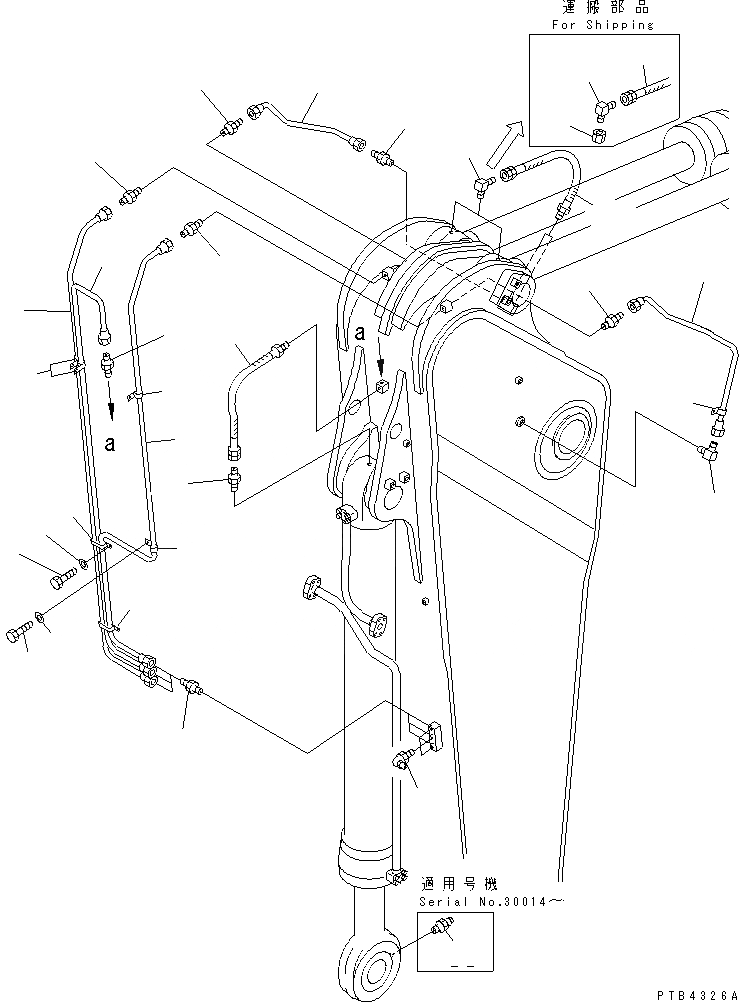 運搬部品
For Shipping

a

a

適用号機
Serial No.30014～

PTB4326A