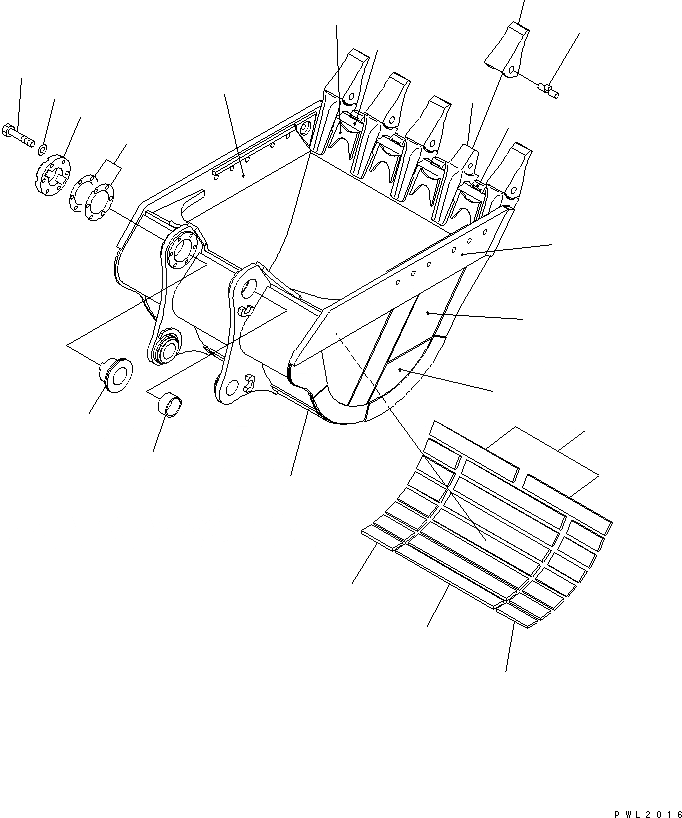 PWL2016