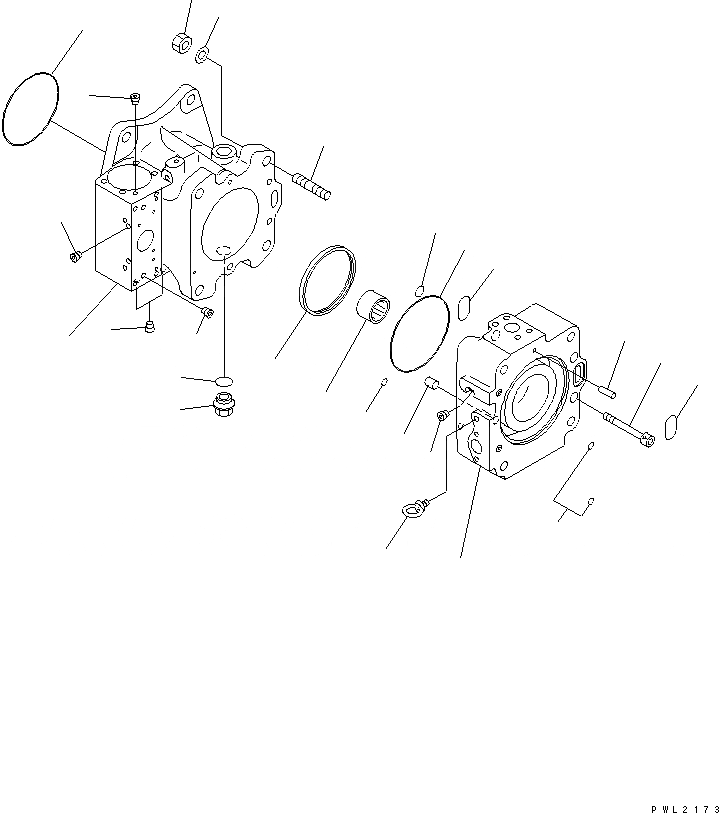 PWL2173