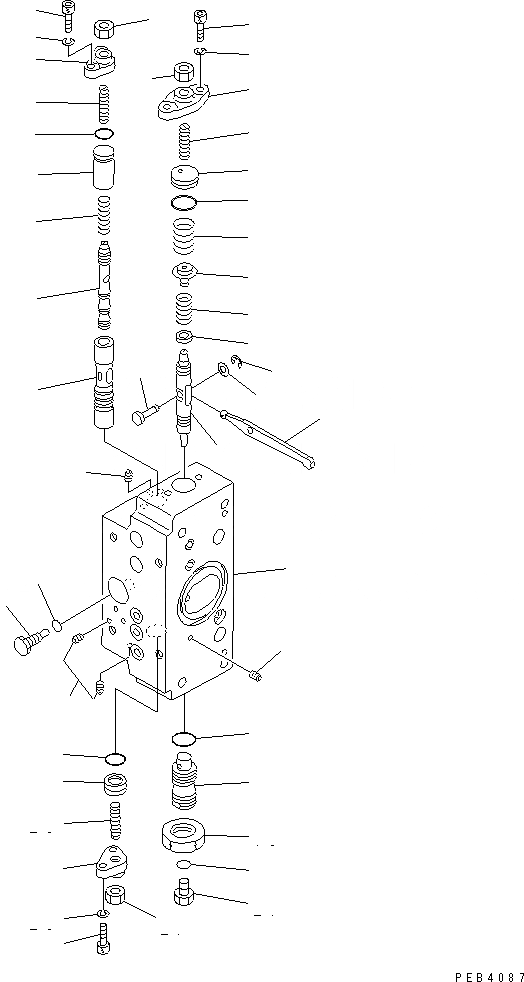 PEB4087