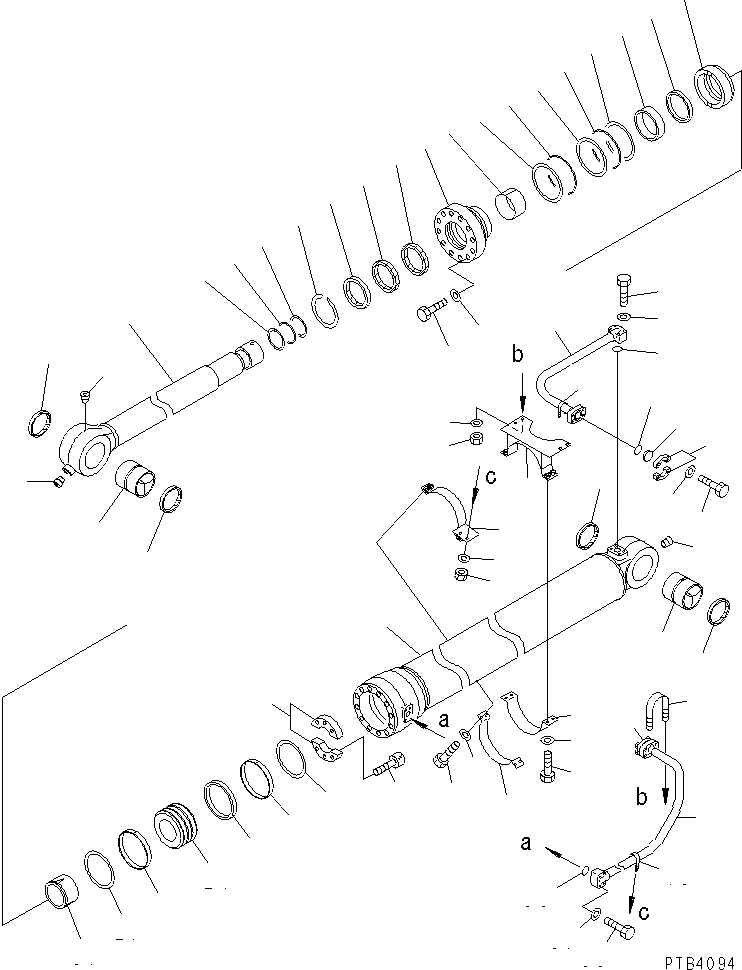 b
c
a
b
a
c
PTB4094