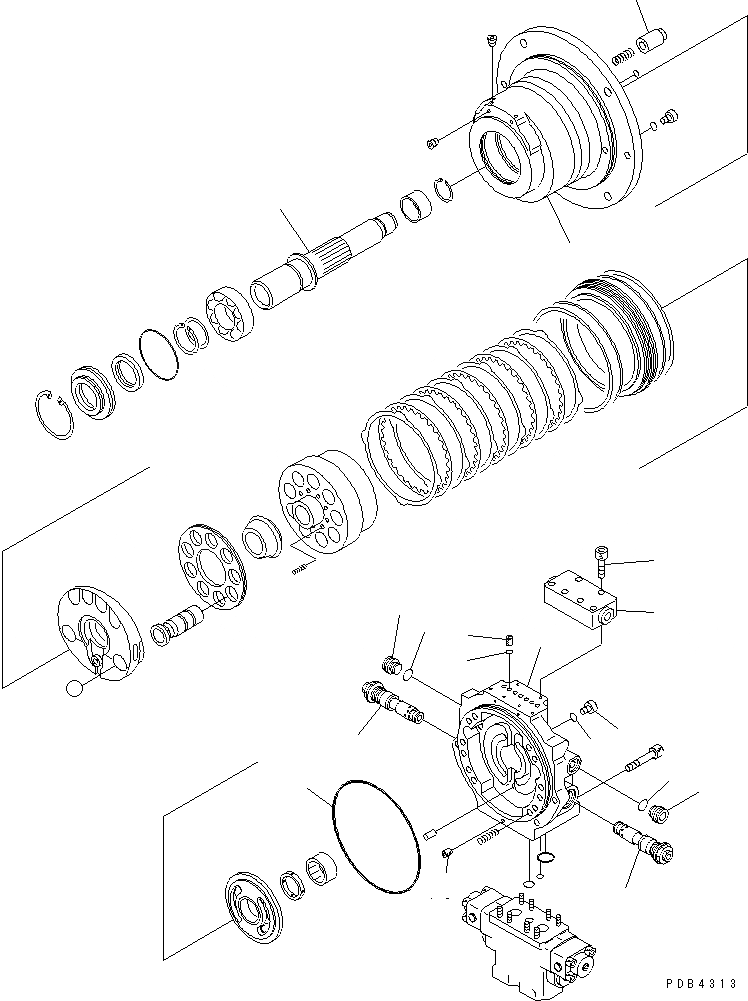 PDB4313