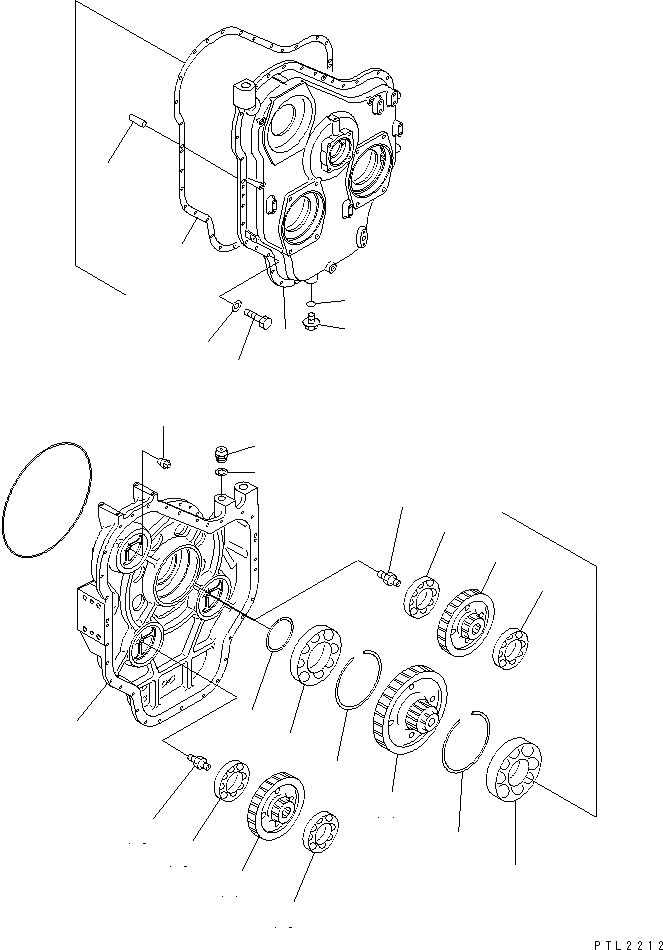 PTL2212