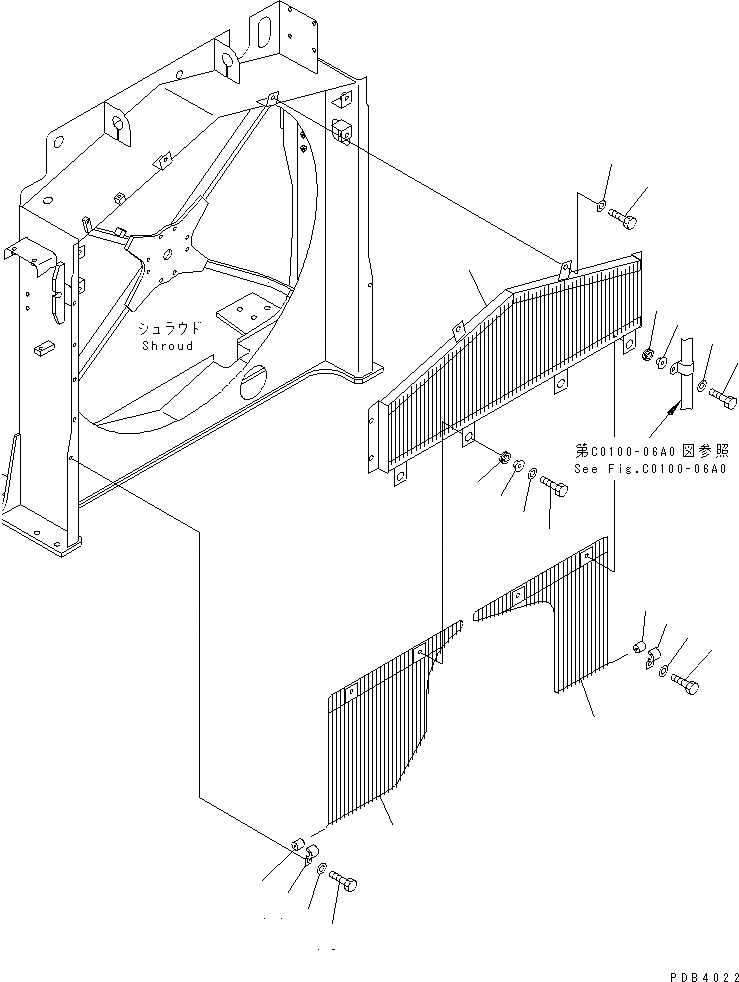 シュラウド
Shroud

第C0100-06A0図参照
See Fig.C0100-06A0

PDB4022