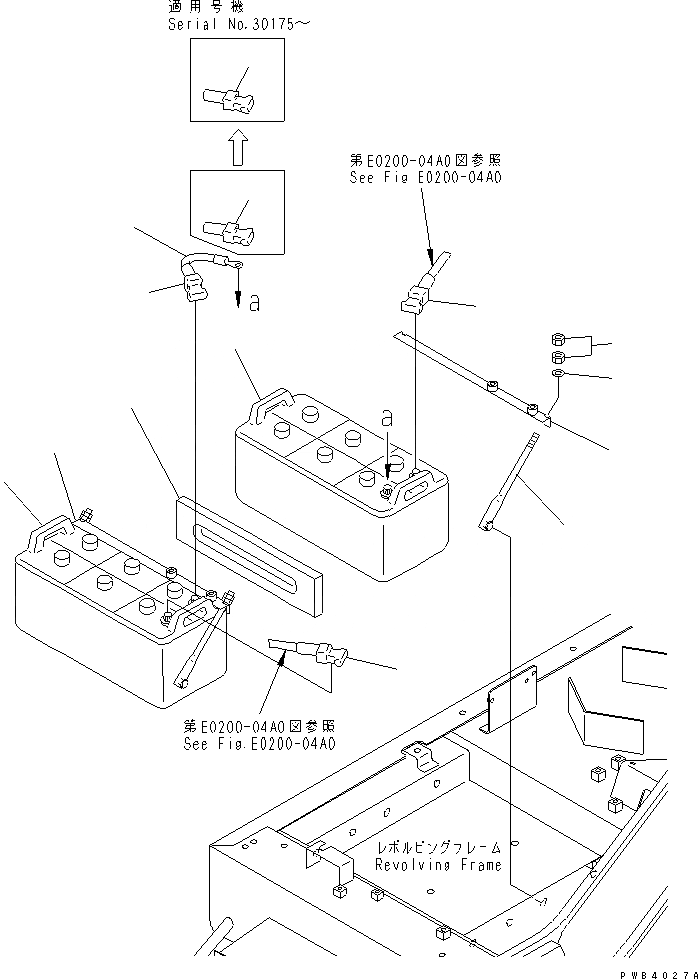 適用号機
Serial No.30175～

第E0200-04A0図参照
See Fig E0200-04A0

a

a

第E0200-04A0図参照
See Fig.E0200-04A0

レボルビングフレーム
Revolving Frame

PWB4027A