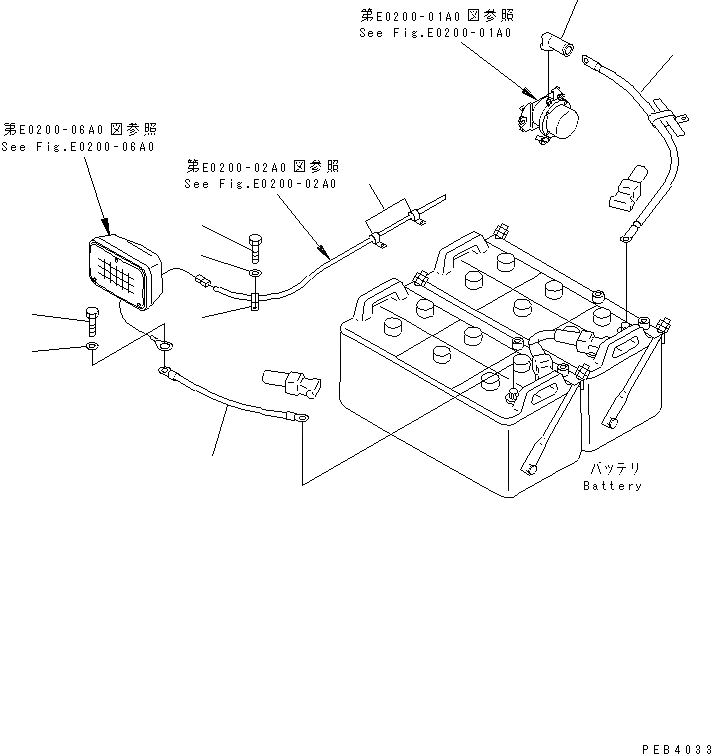 第E0200-01A0 図参照
See Fig.E0200-01A0

第E0200-06A0 図参照
See Fig.E0200-06A0

第E0200-02A0 図参照
See Fig.E0200-02A0

バッテリ
Battery

PEB4033