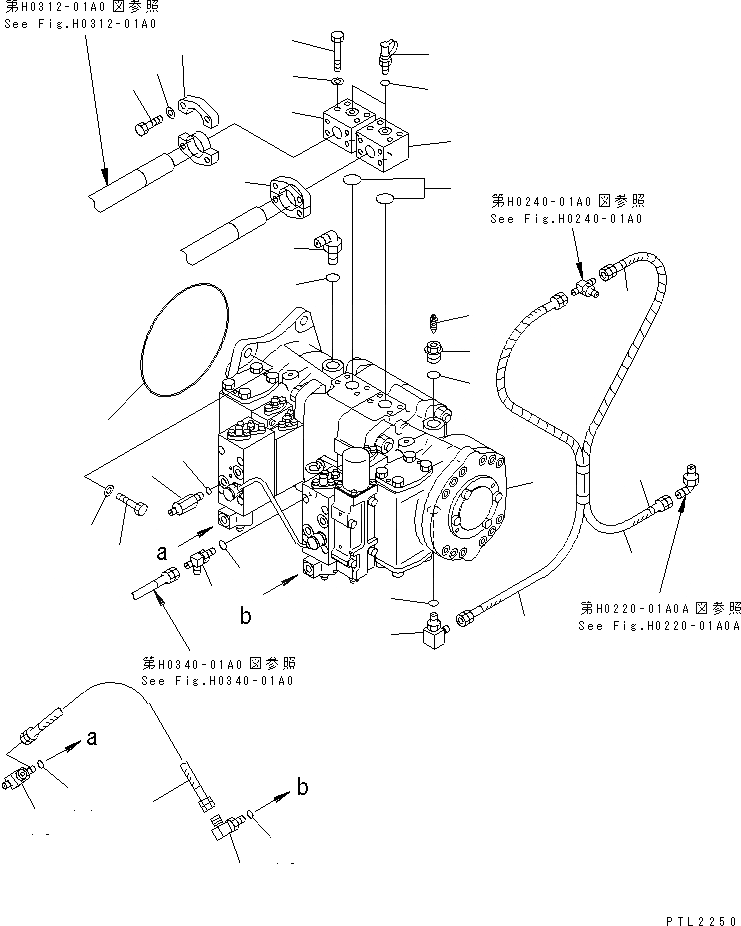 第H0312-01A0 図参照
See Fig.H0312-01A0

第H0240-01A0 図参照
See Fig.H0240-01A0

a

b

第H0220-01A0A 図参照
See Fig.H0220-01A0A

第H0340-01A0 図参照
See Fig.H0340-01A0

a

b

PTL2250