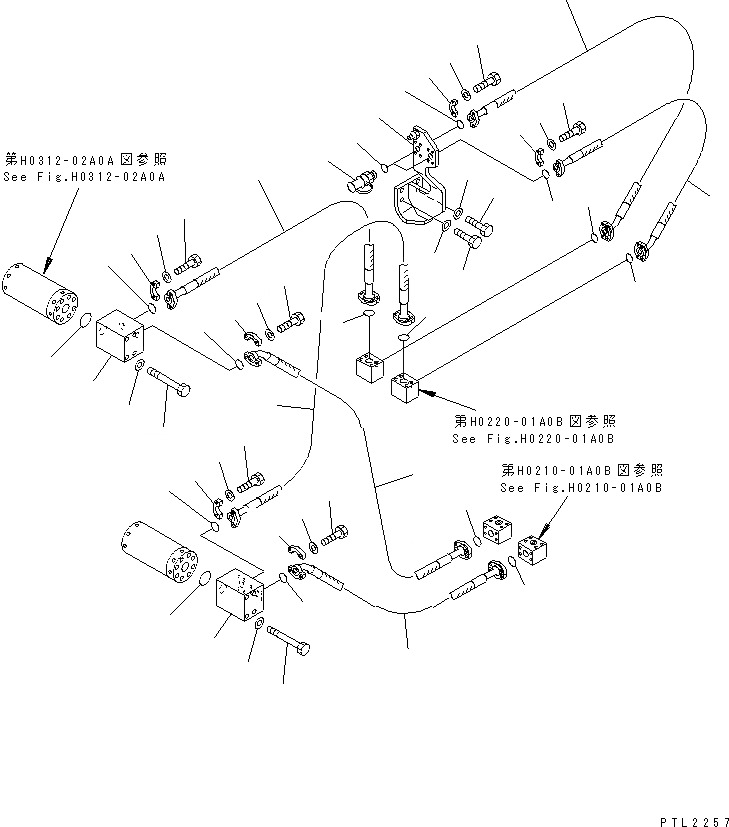 第H0312-02A0A図参照
See Fig.H0312-02A0A

第H0220-01A0B図参照
See Fig.H0220-01A0B

第H0210-01A0B図参照
See Fig.H0210-01A0B

PTL2257