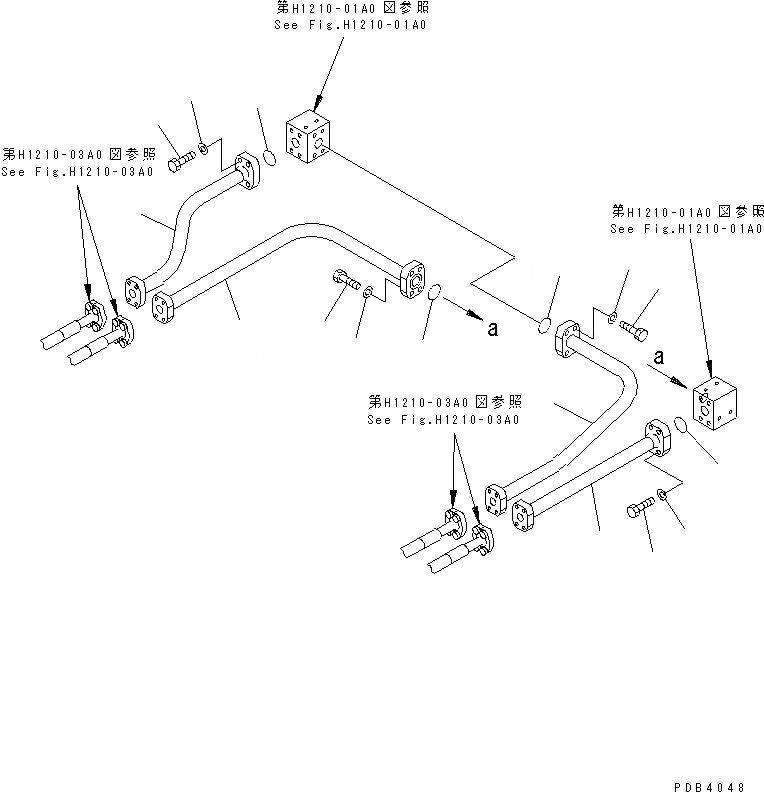 第H1210-01A0 図参照
See Fig.H1210-01A0

第H1210-03A0 図参照
See Fig.H1210-03A0

第H1210-01A0 図参照
See Fig.H1210-01A0

a

a

第H1210-03A0 図参照
See Fig.H1210-03A0

PDB4048