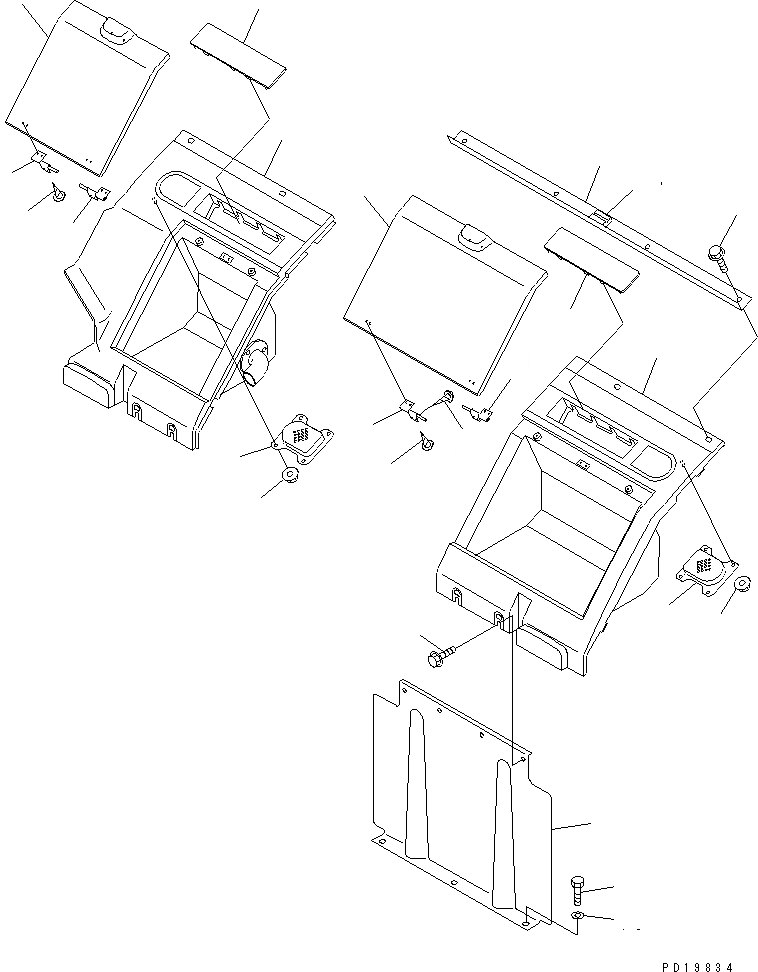 PD19834