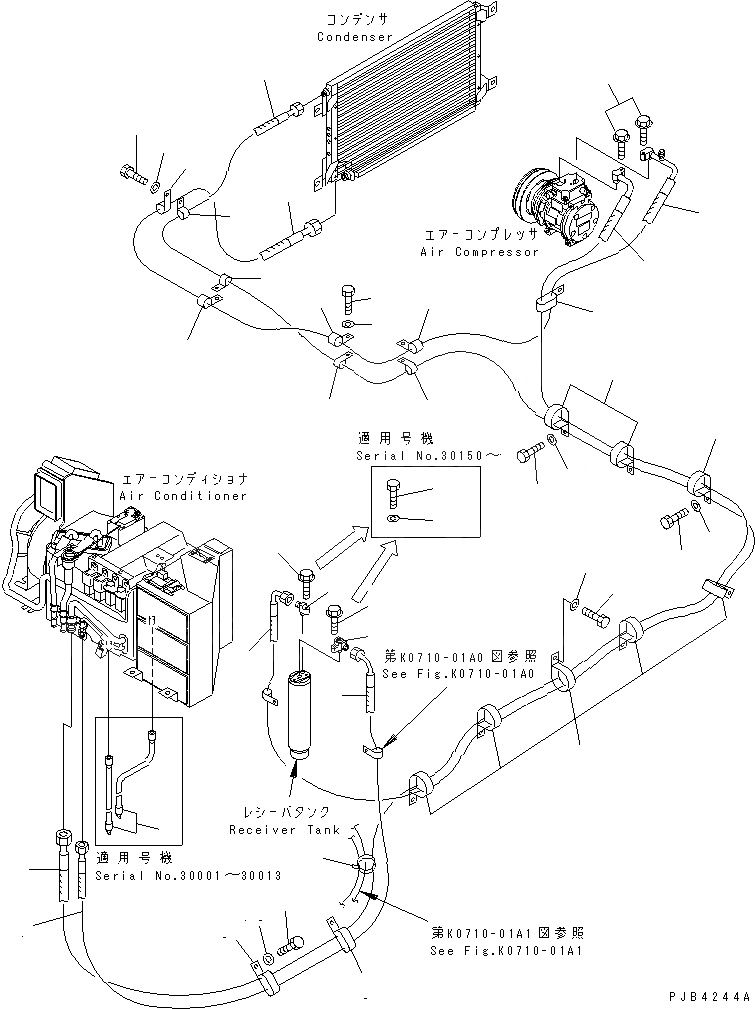 コンデンサ
Condenser

エアーコンプレッサ
Air Compressor

適用号機
Serial No.30150～

エアーコンディショナ
Air Conditioner

第K0710-01A0図参照
See Fig.K0710-01A0

レシーバタンク
Receiver Tank

適用号機
Serial No.30001～30013

第K0710-01A1図参照
See Fig.K0710-01A1

PJB4244A