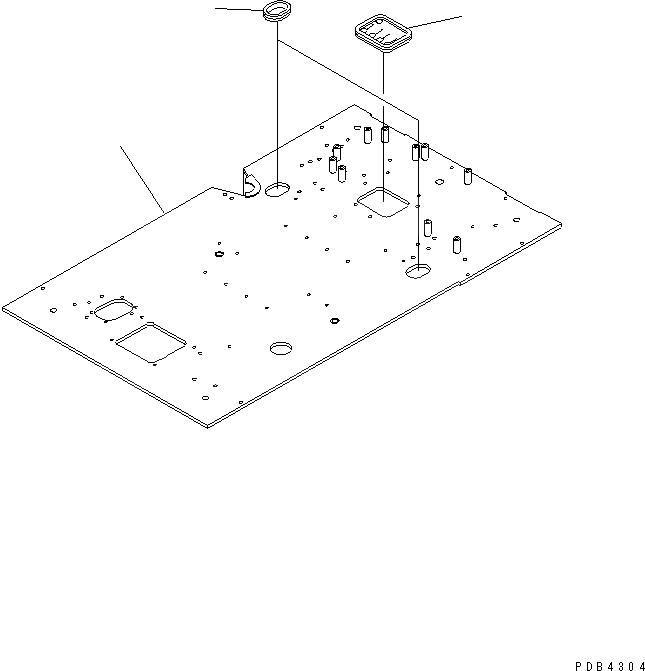 PDB4304