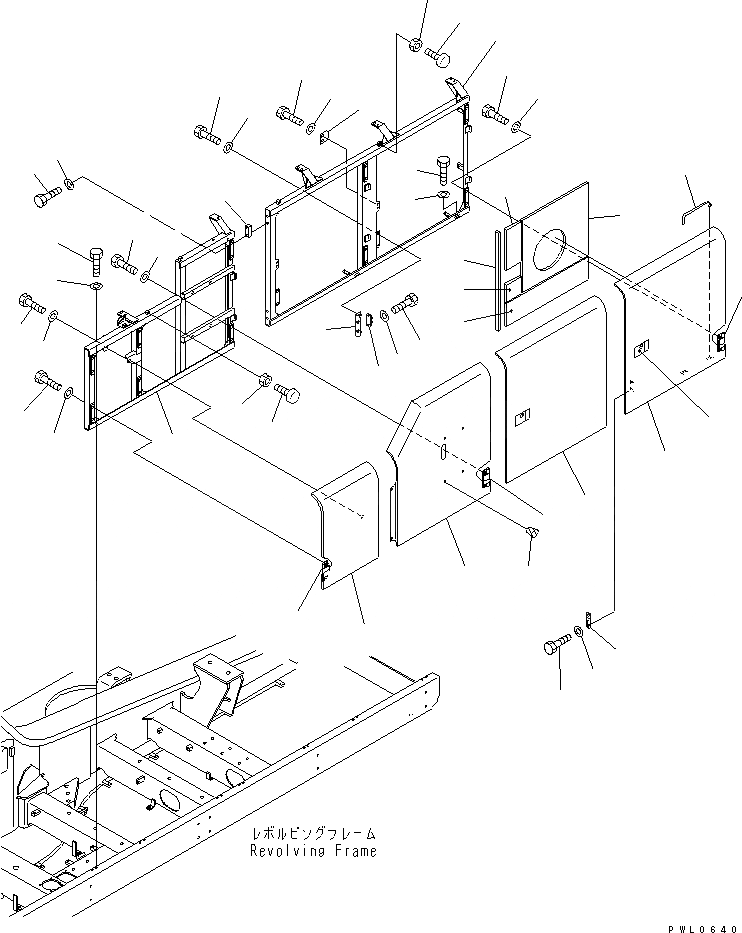 レボルビングフレーム
Revolving Frame

PWL0640