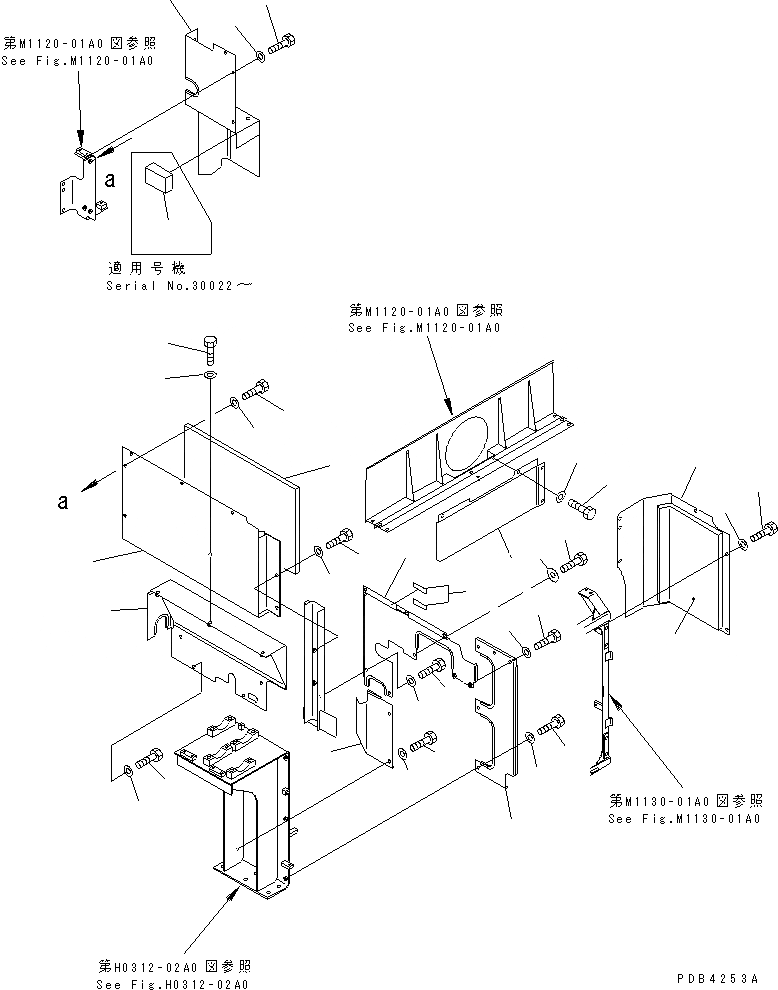 第M1120-01A0 図参照
See Fig.M1120-01A0

a

適用号機
Serial No.30022～

第M1120-01A0 図参照
See Fig.M1120-01A0

a

第M1130-01A0 図参照
See Fig.M1130-01A0

第H0312-02A0 図参照
See Fig.H0312-02A0

PDB4253A