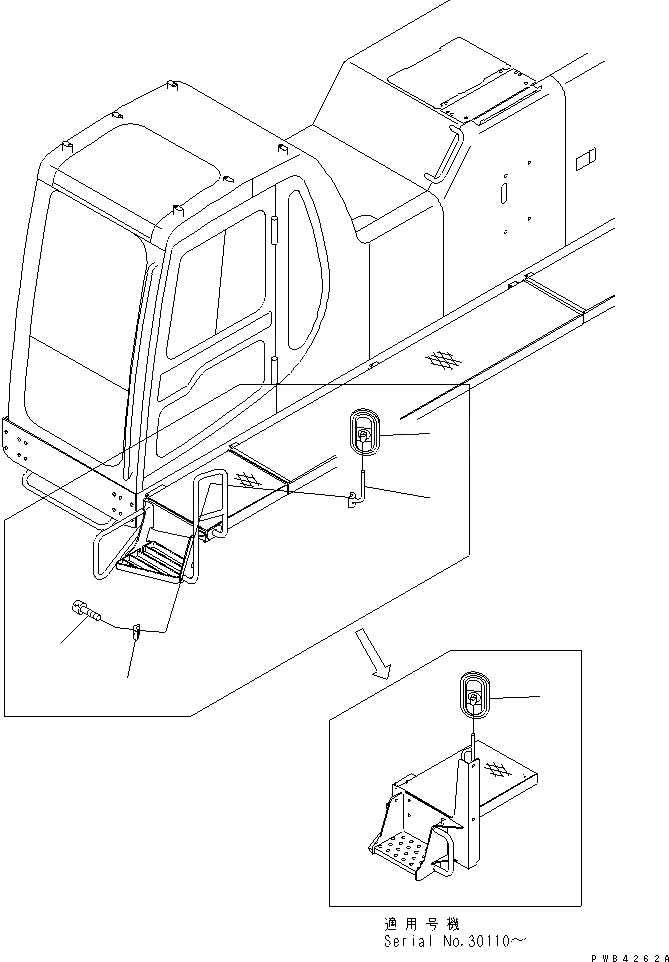 適用号機
Serial No.30110～

PWB4262A