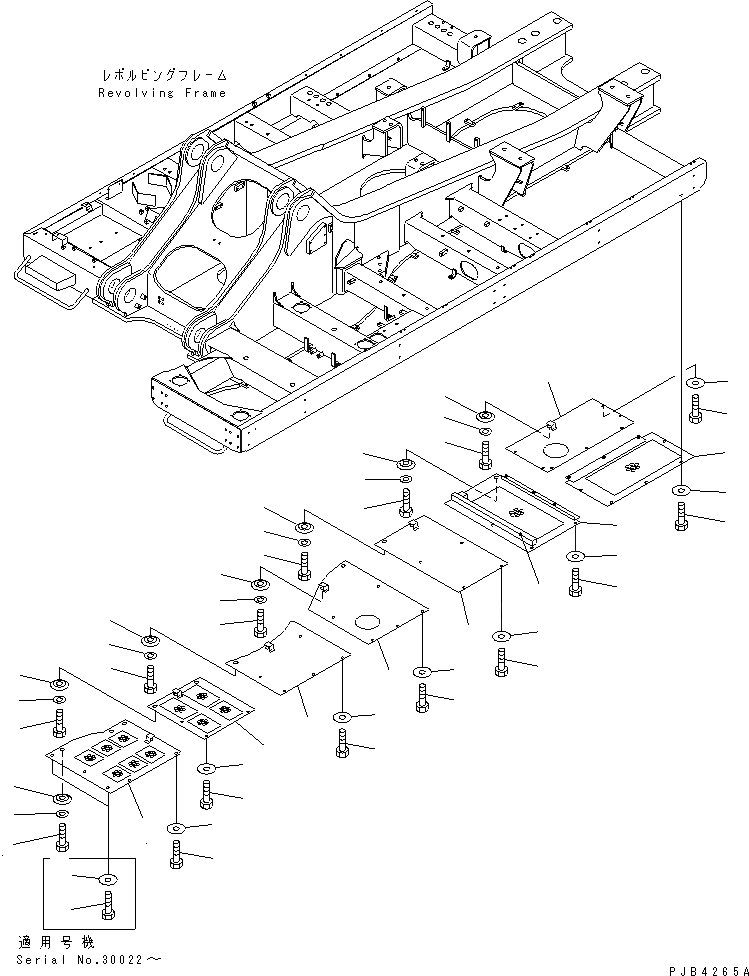 レボルビングフレーム
Revolving Frame

適用号機
Serial No.30022～

PJB4265A