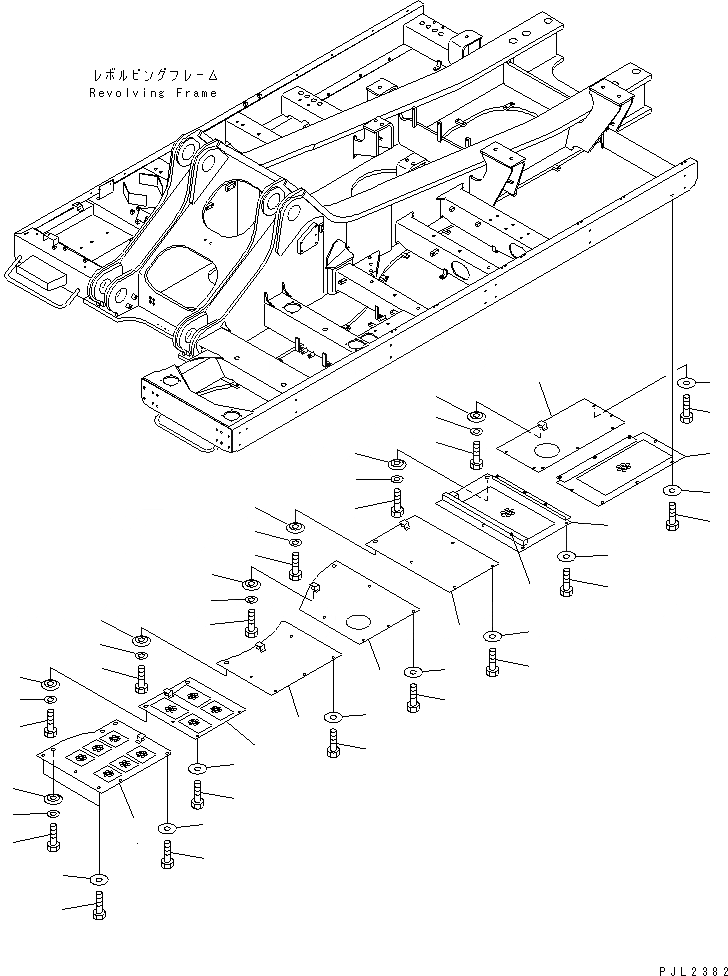 レボルビングフレーム
Revolving Frame

PJL2382