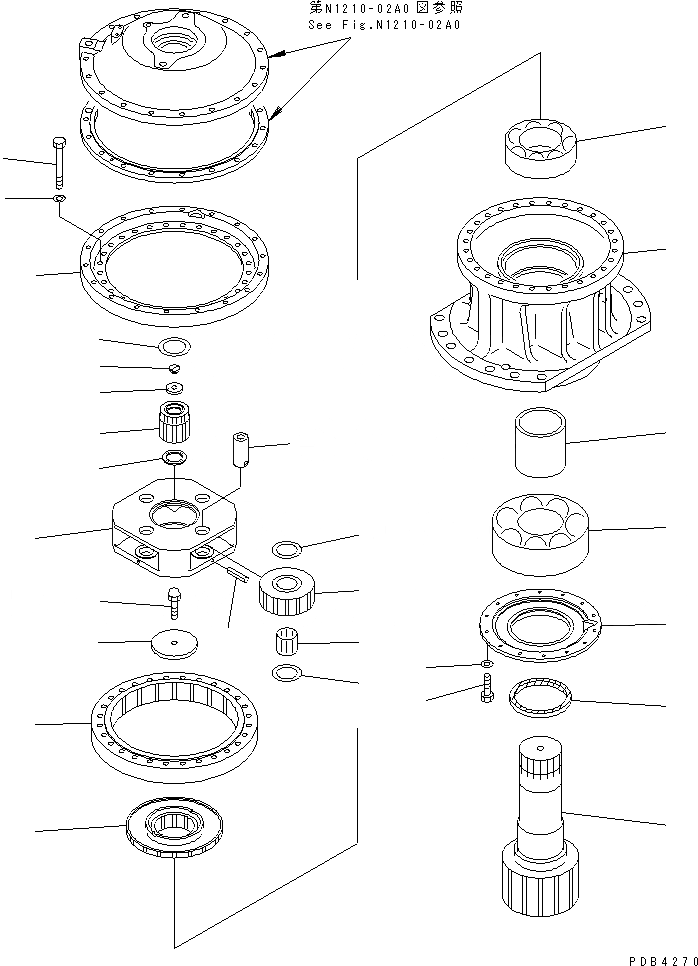 第N1210-02A0 図参照
See Fig.N1210-02A0

PDB4270