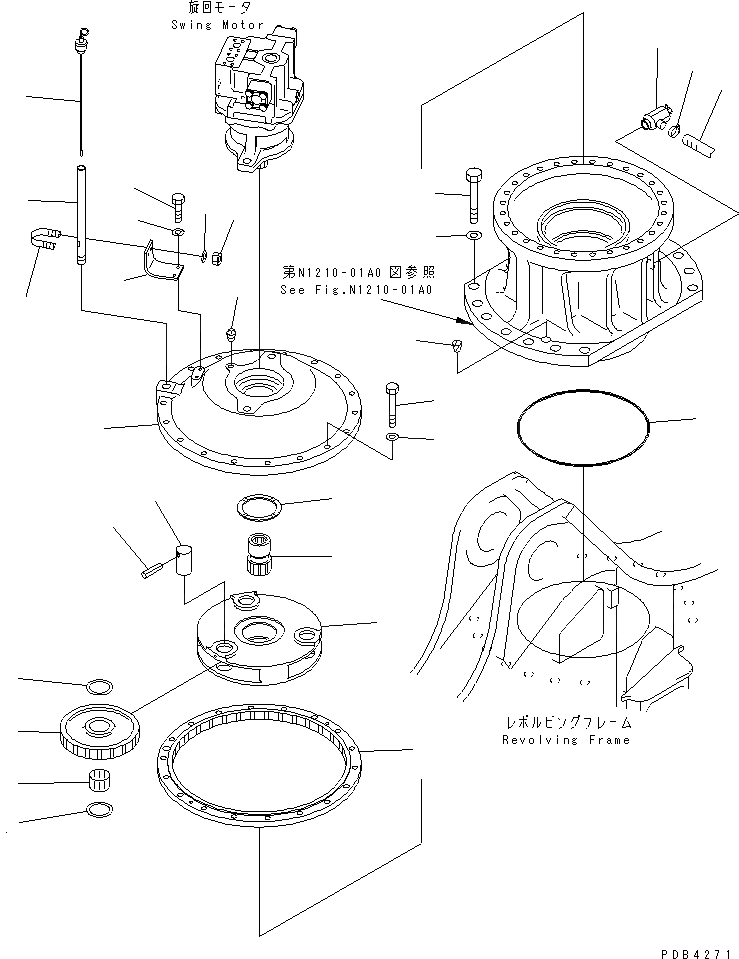 旋回モータ
Swing Motor

第N1210-01A0 図参照
See Fig.N1210-01A0

レボルビングフレーム
Revolving Frame

PDB4271