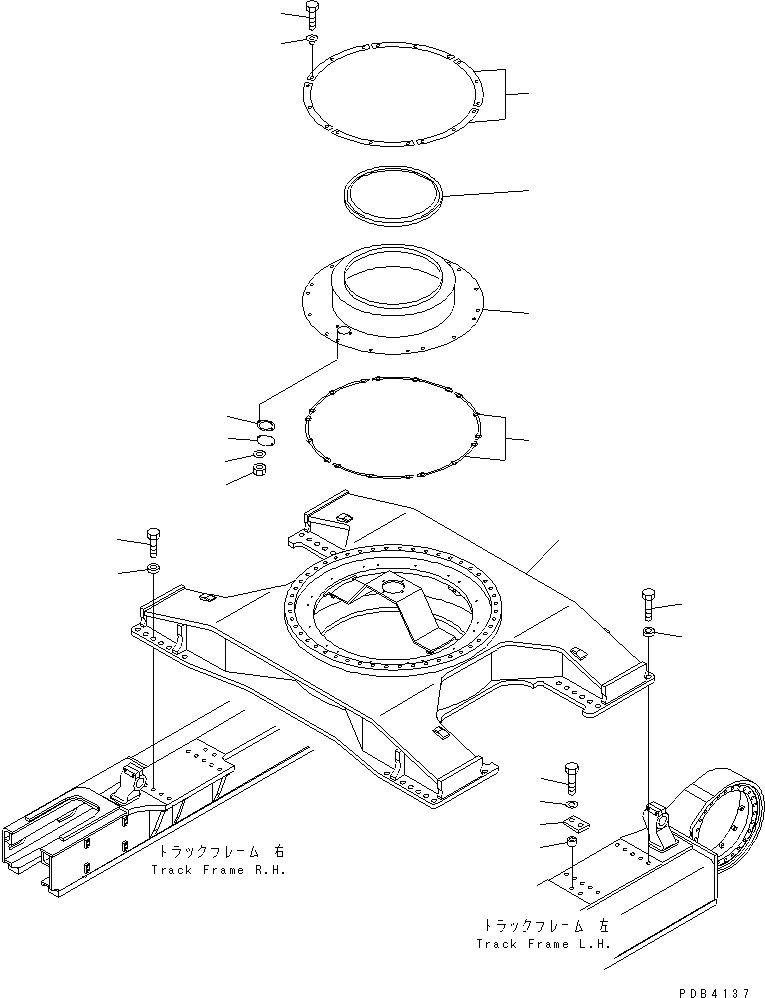 トラックフレーム 右
Track Frame R.H.

トラックフレーム 左
Track Frame L.H.

PDB4137