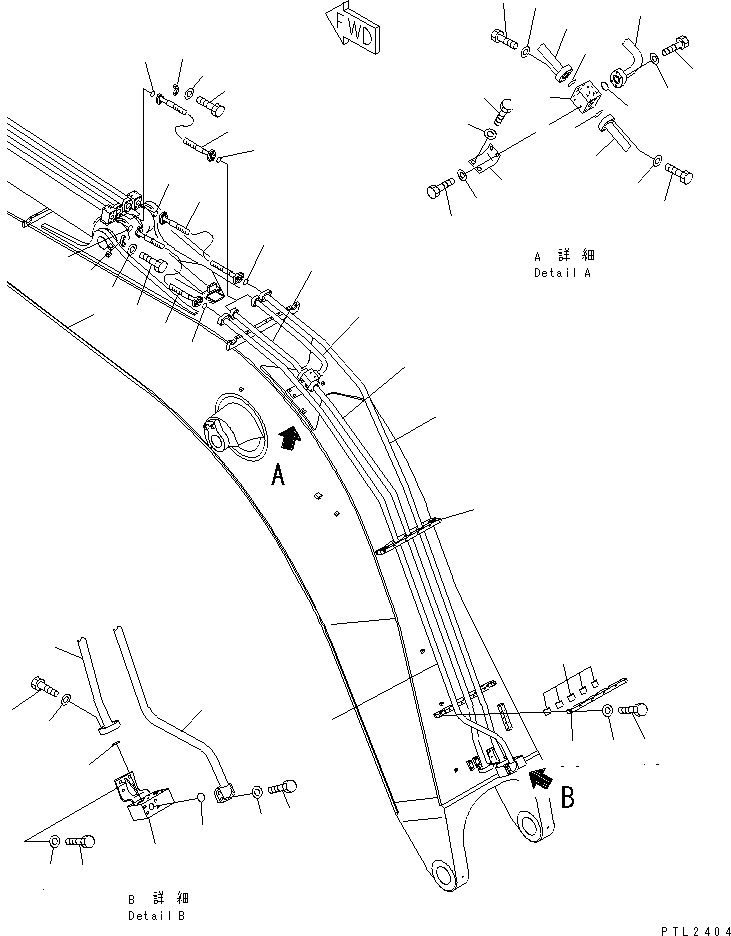 FWD

A 詳細
Detail A

A

B

B 詳細
Detail B

PTL2404