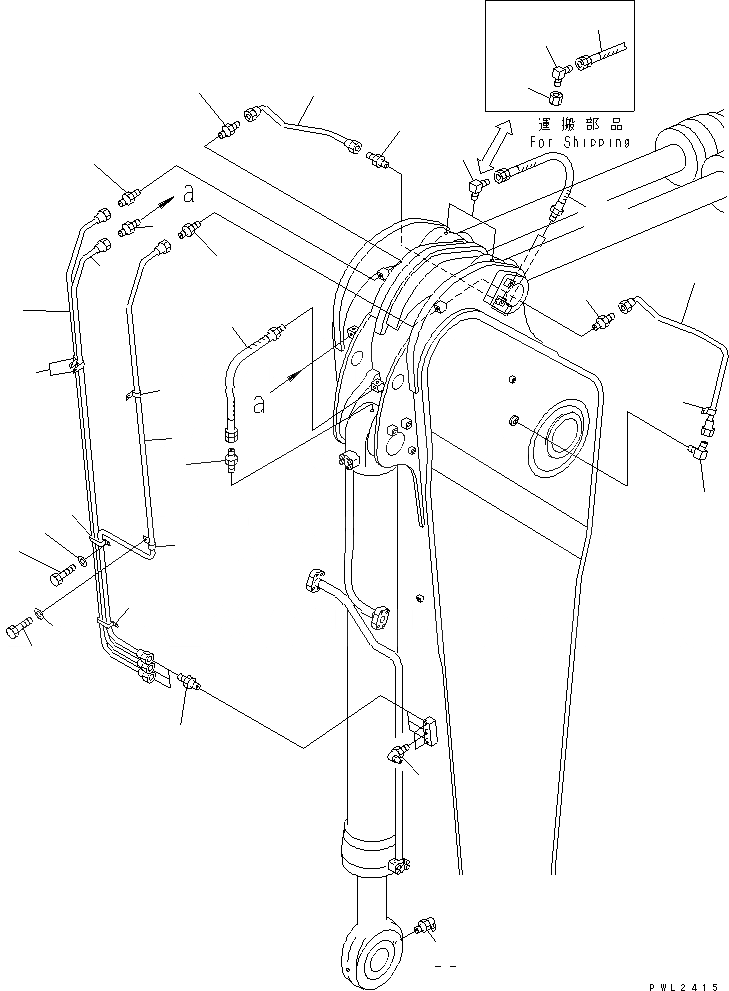 運搬部品
For Shipping

a

a

PWL2415