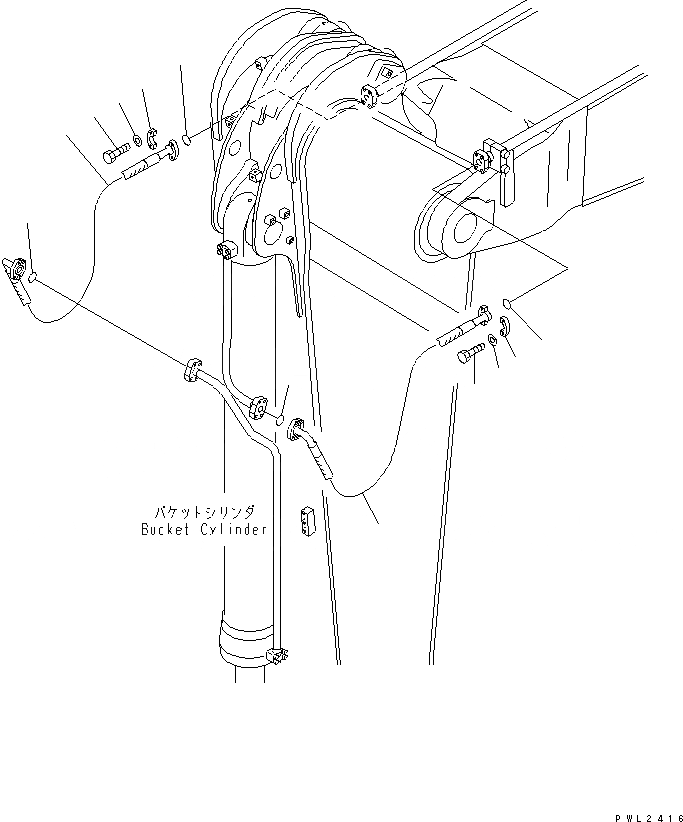 バケットシリンダ
Bucket Cylinder

PWL2416