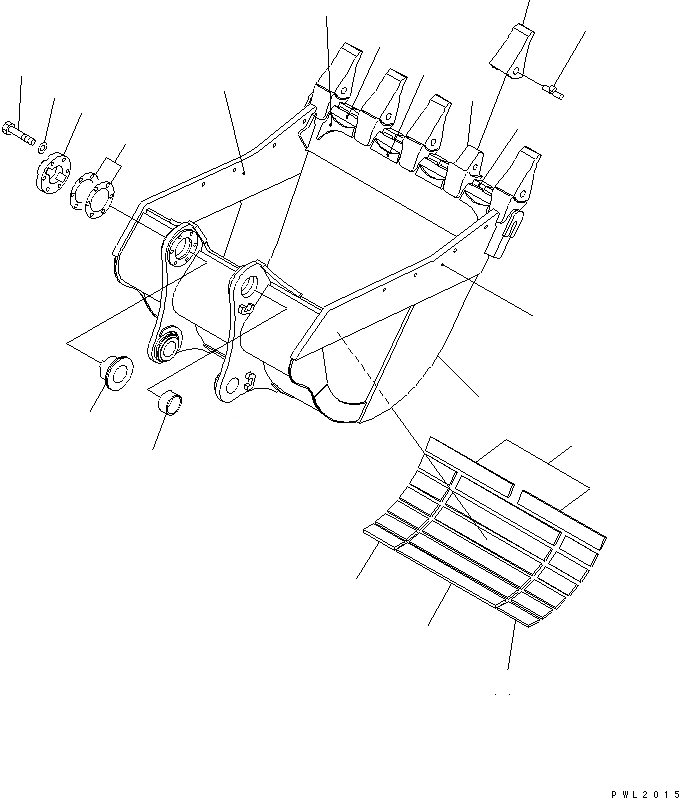 PWL2015