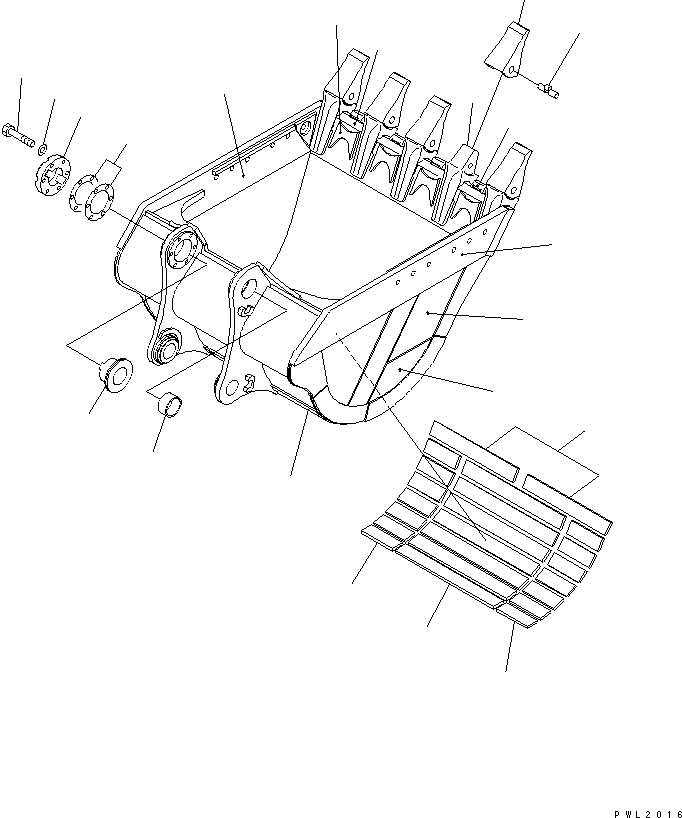 PWL2016