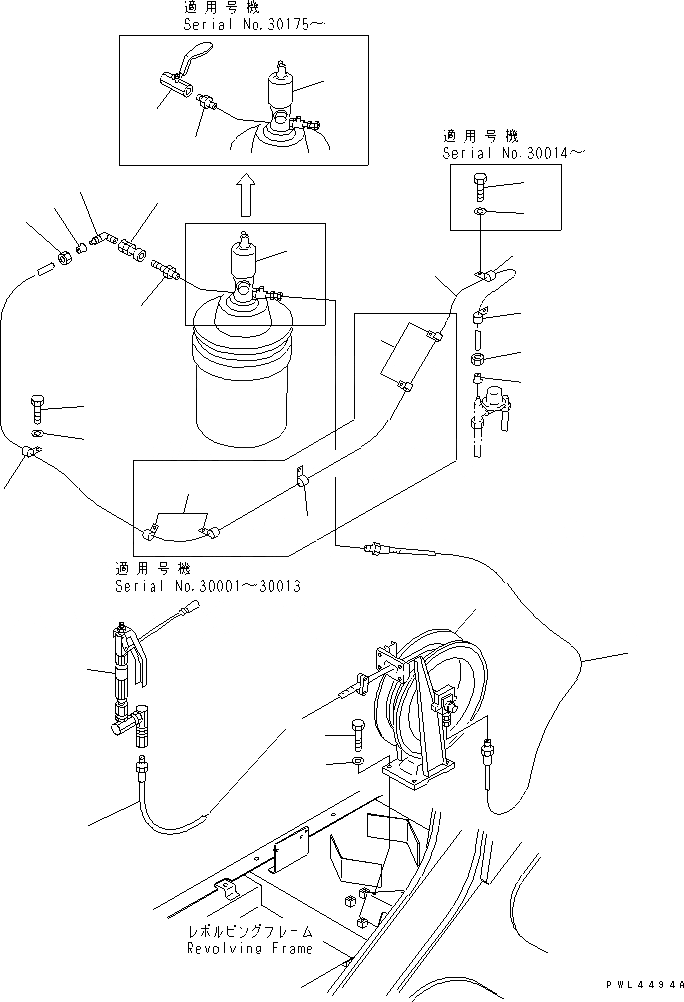 適用号機
Serial No.30175～

適用号機
Serial No.30014～

適用号機
Serial No.30001～30013

レボルビングフレーム
Revolving Frame

PWL4494A