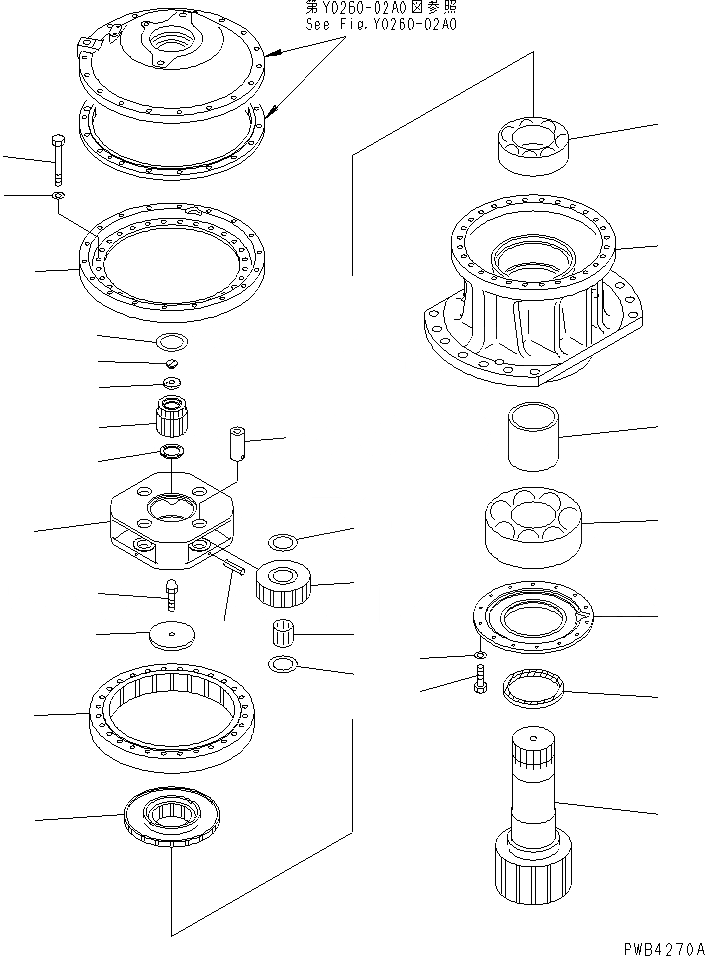 第Y0260-02A0図参照
See Fig.Y0260-02A0

PWB4270A